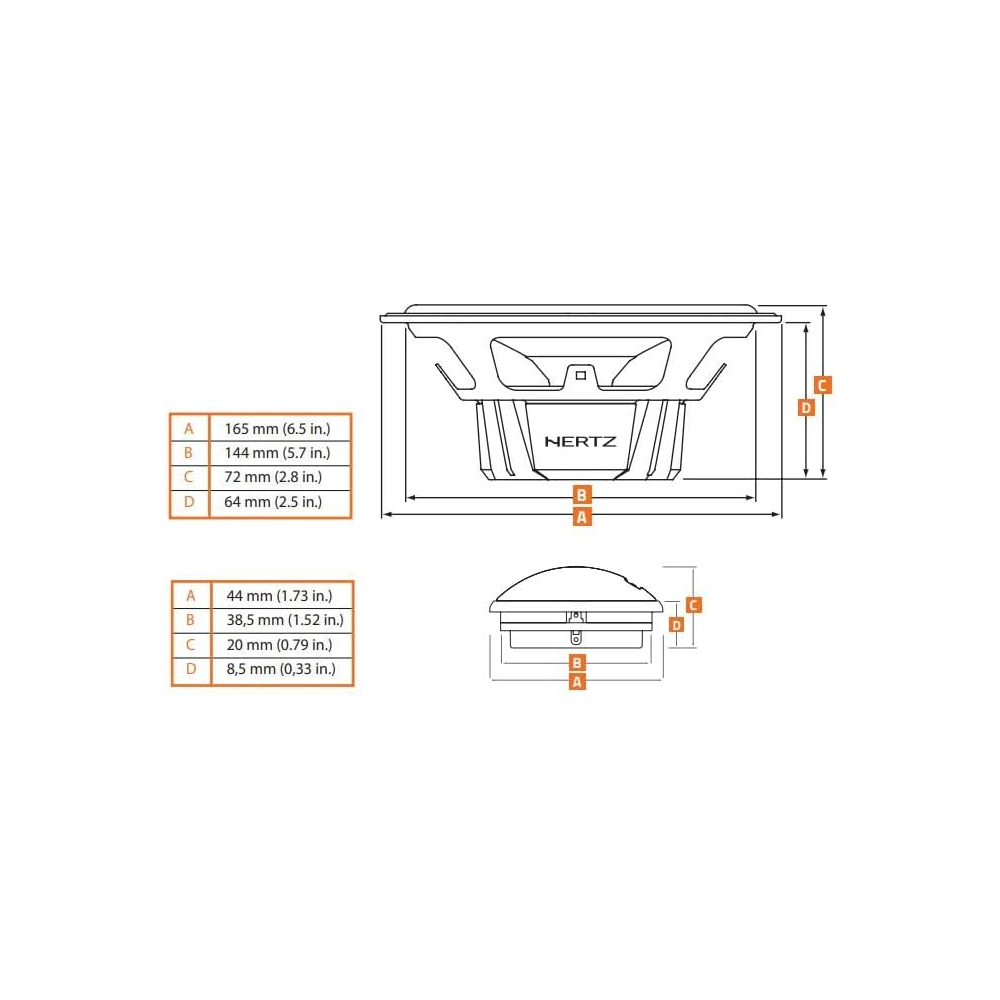 | A | 165 mm (6.5 in.) |
|---|---|
| B | 144 mm (5.7 in.) |
| C | 72 mm (2.8 in.) |
| D | 64 mm (2.5 in.) |

HERTZ

C
D
B
A

| A | 44 mm (1.73 in.) |
|---|---|
| B | 38,5 mm (1.52 in.) |
| C | 20 mm (0.79 in.) |
| D | 8,5 mm (0,33 in.) |

C
D
B
A